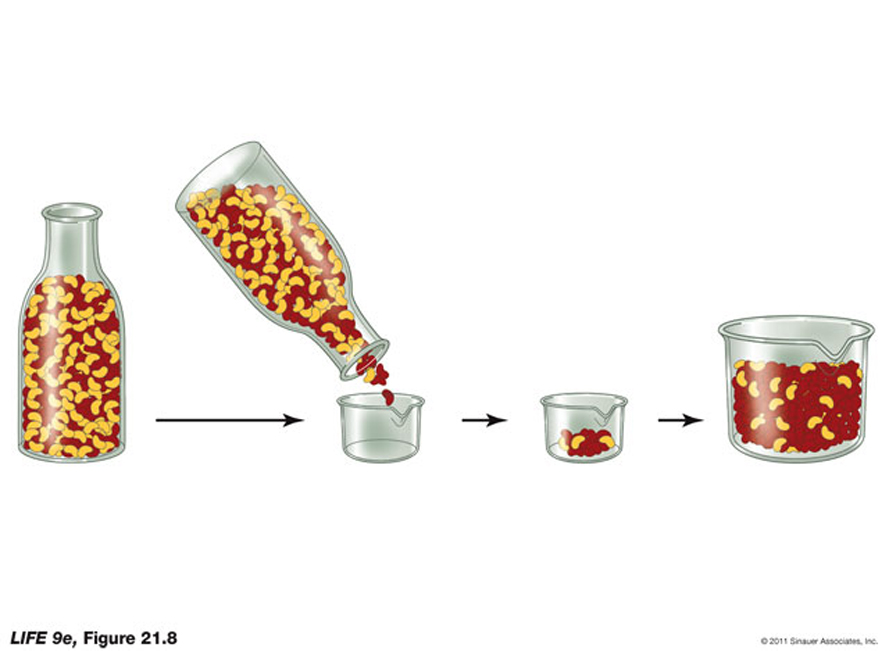 LIFE 9e, Figure 21.8

© 2011 Sinauer Associates, Inc.