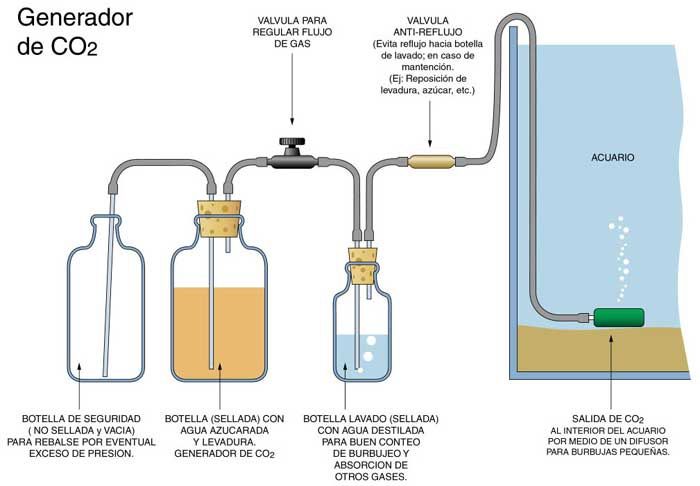 Generador de $CO_2$

VALVULA PARA REGULAR FLUJO DE GAS

VALVULA ANTI-REFLUJO (Evita reflujo hacia botella de lavado; en caso de mantención. (Ej: Reposición de levadura, azúcar, etc.)

ACUARIO

BOTELLA DE SEGURIDAD ( NO SELLADA y VACIA) PARA REBALSE POR EVENTUAL EXCESO DE PRESION.

BOTELLA (SELLADA) CON AGUA AZUCARADA Y LEVADURA. GENERADOR DE $CO_2$

BOTELLA LAVADO (SELLADA) CON AGUA DESTILADA PARA BUEN CONTEO DE BURBUJEO Y ABSORCION DE OTROS GASES.

SALIDA DE $CO_2$ AL INTERIOR DEL ACUARIO POR MEDIO DE UN DIFUSOR PARA BURBUJAS PEQUEÑAS.