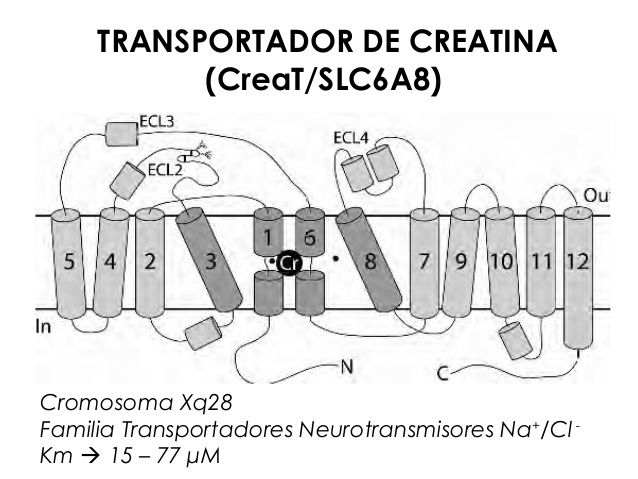 TRANSPORTADOR DE CREATINA
(CreaT/SLC6A8)

ECL3
ECL2
ECL4
Ou
5 4 2 3 1 6 Cr 8 7 9 10 11 12
In
N
C

Cromosoma Xq28
Familia Transportadores Neurotransmisores $Na^+/Cl^-$
Km → 15 – 77 μM