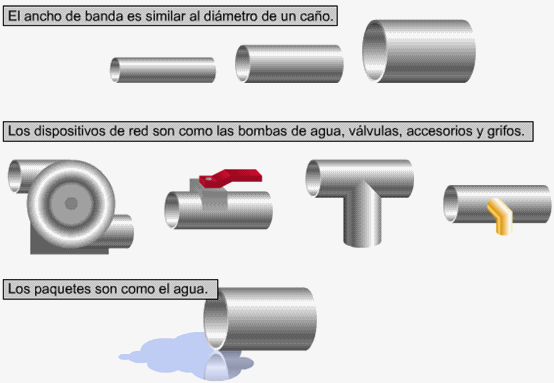 El ancho de banda es similar al diámetro de un caño.

Los dispositivos de red son como las bombas de agua, válvulas, accesorios y grifos.

Los paquetes son como el agua.