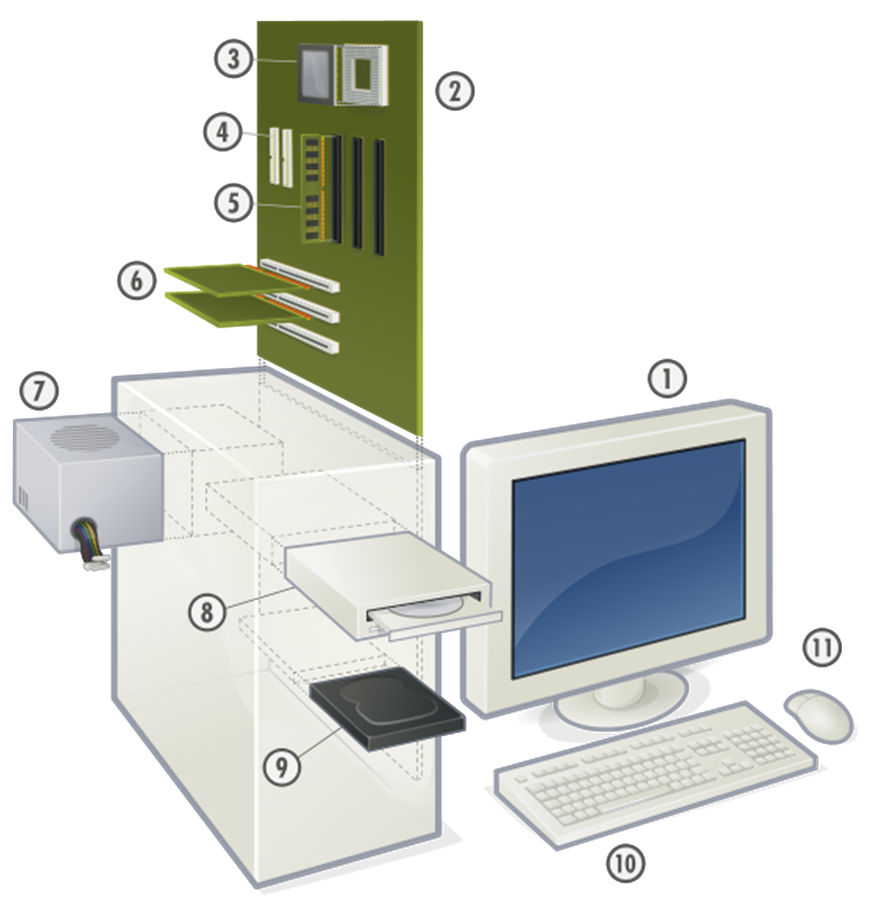 3
2
4
5
6
7
1
8
11
9
10