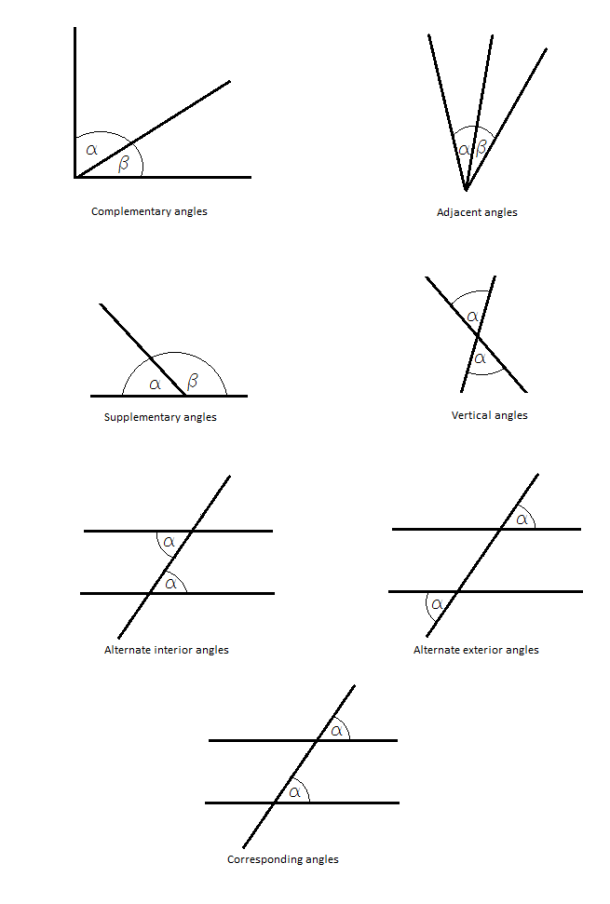 $\alpha$ $\beta$

Complementary angles

$\alpha$ $\beta$

Adjacent angles

$\alpha$ $\beta$

Supplementary angles

$\alpha$ $\alpha$

Vertical angles

$\alpha$ $\alpha$

Alternate interior angles

$\alpha$ $\alpha$

Alternate exterior angles

$\alpha$ $\alpha$

Corresponding angles